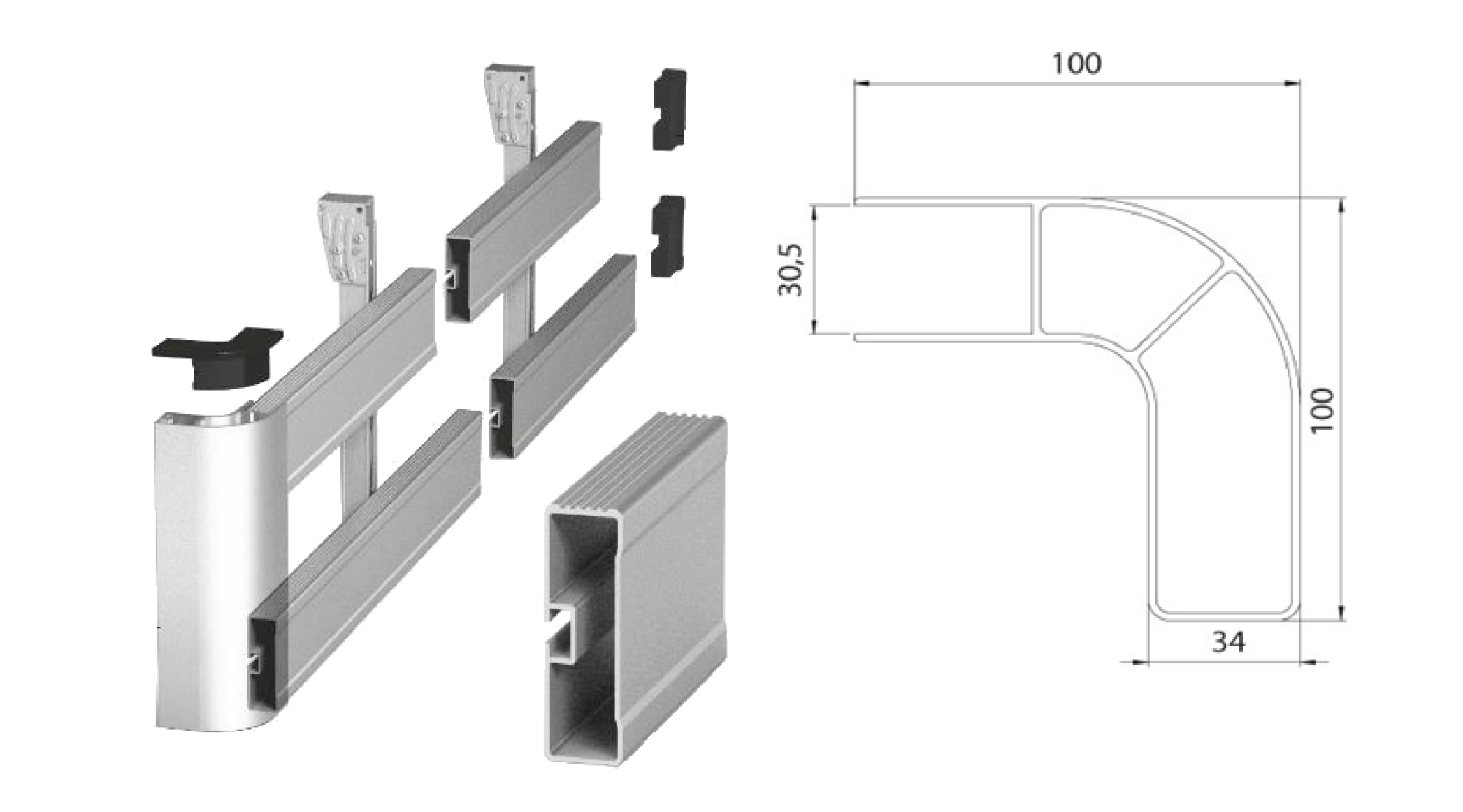 100

30,5

100

34