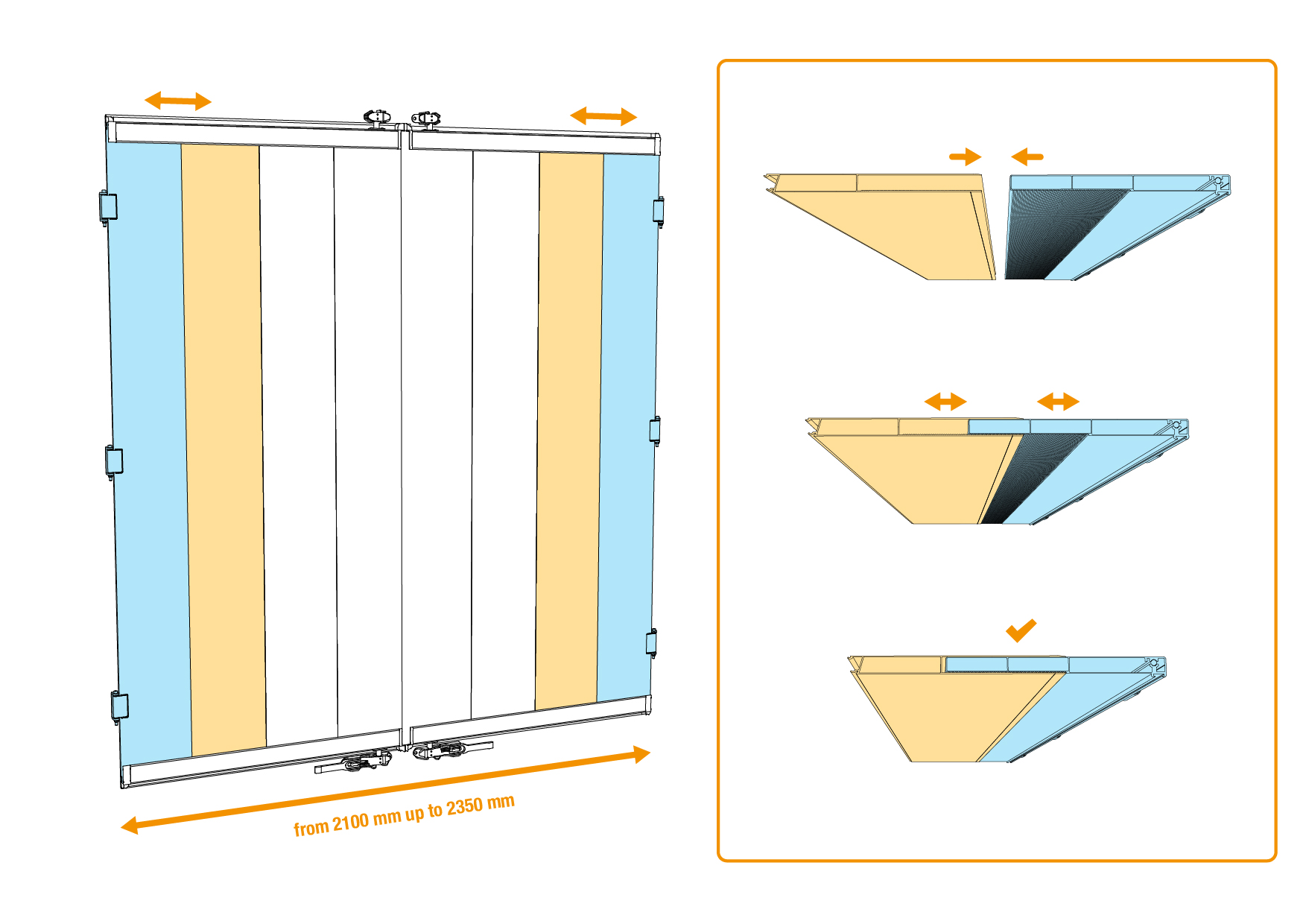 from 2100 mm up to 2350 mm