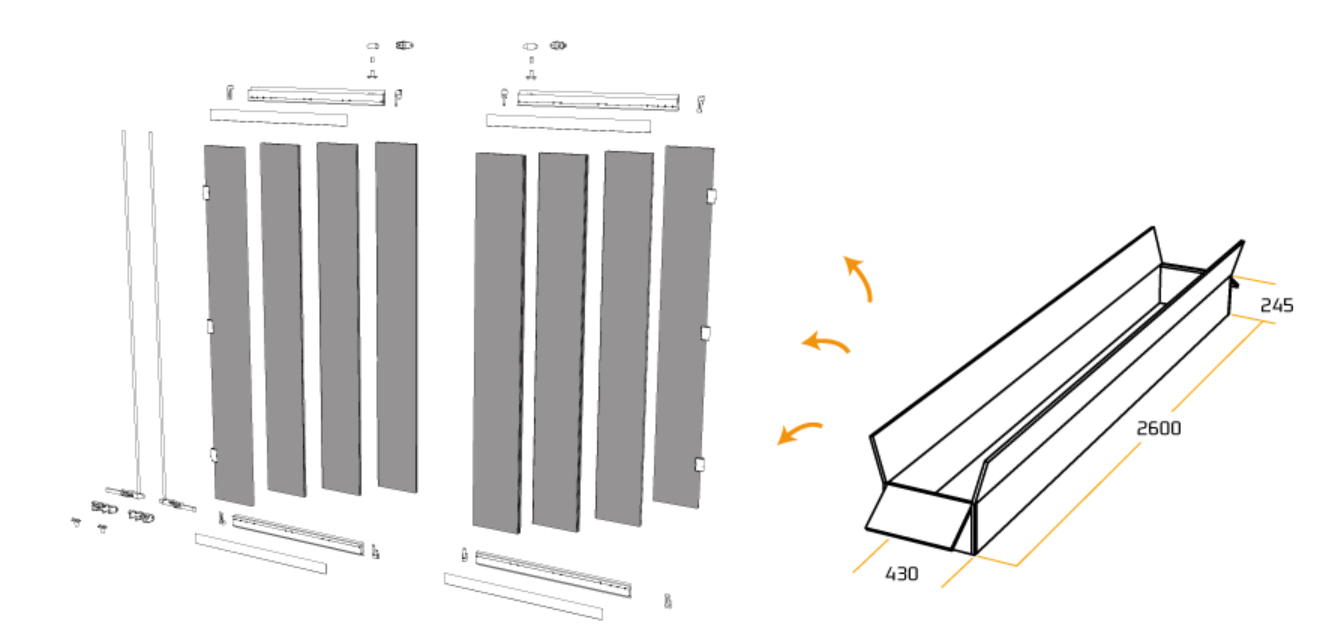 245

2600

430