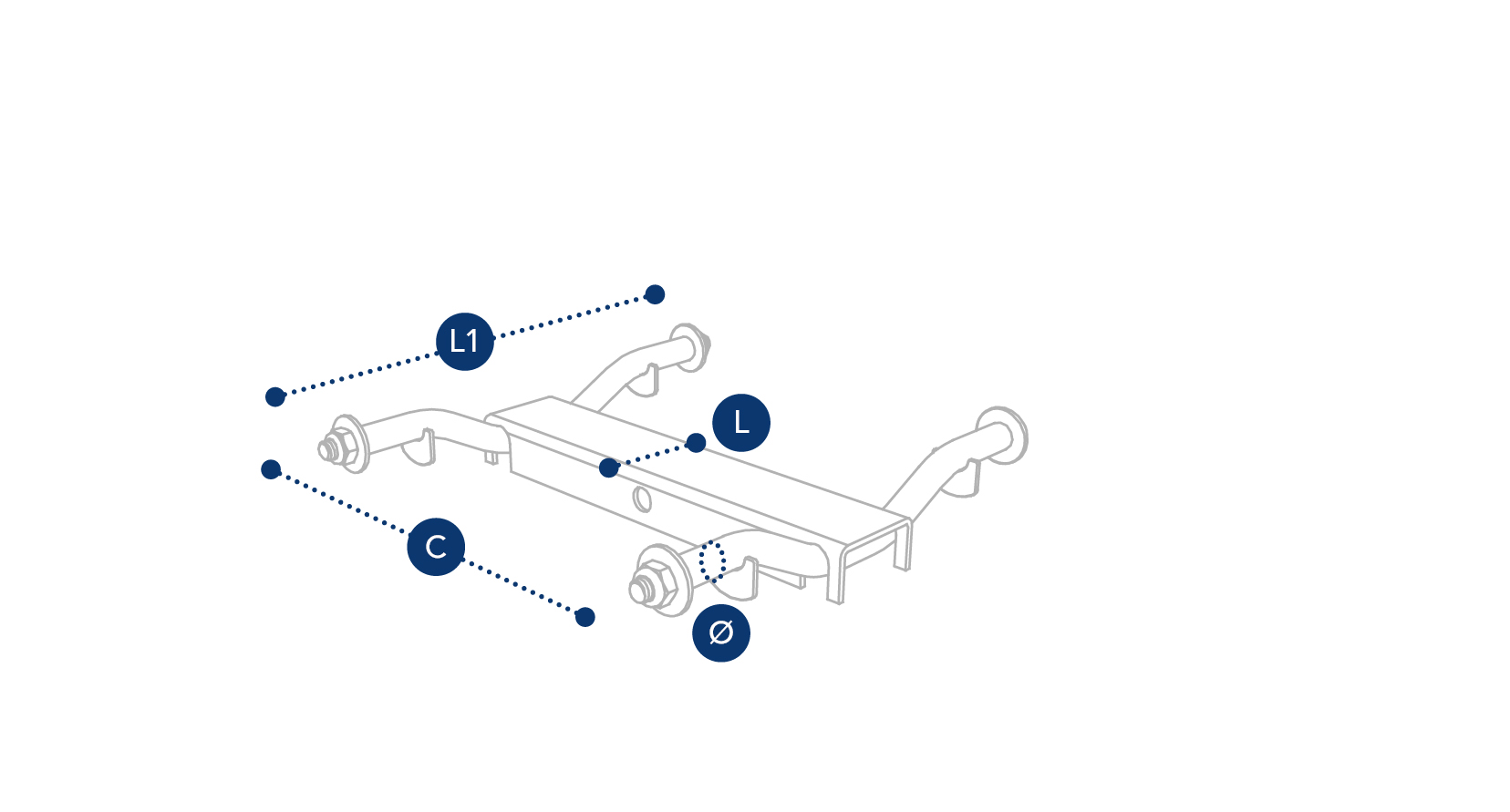 L1
L
C
Ø